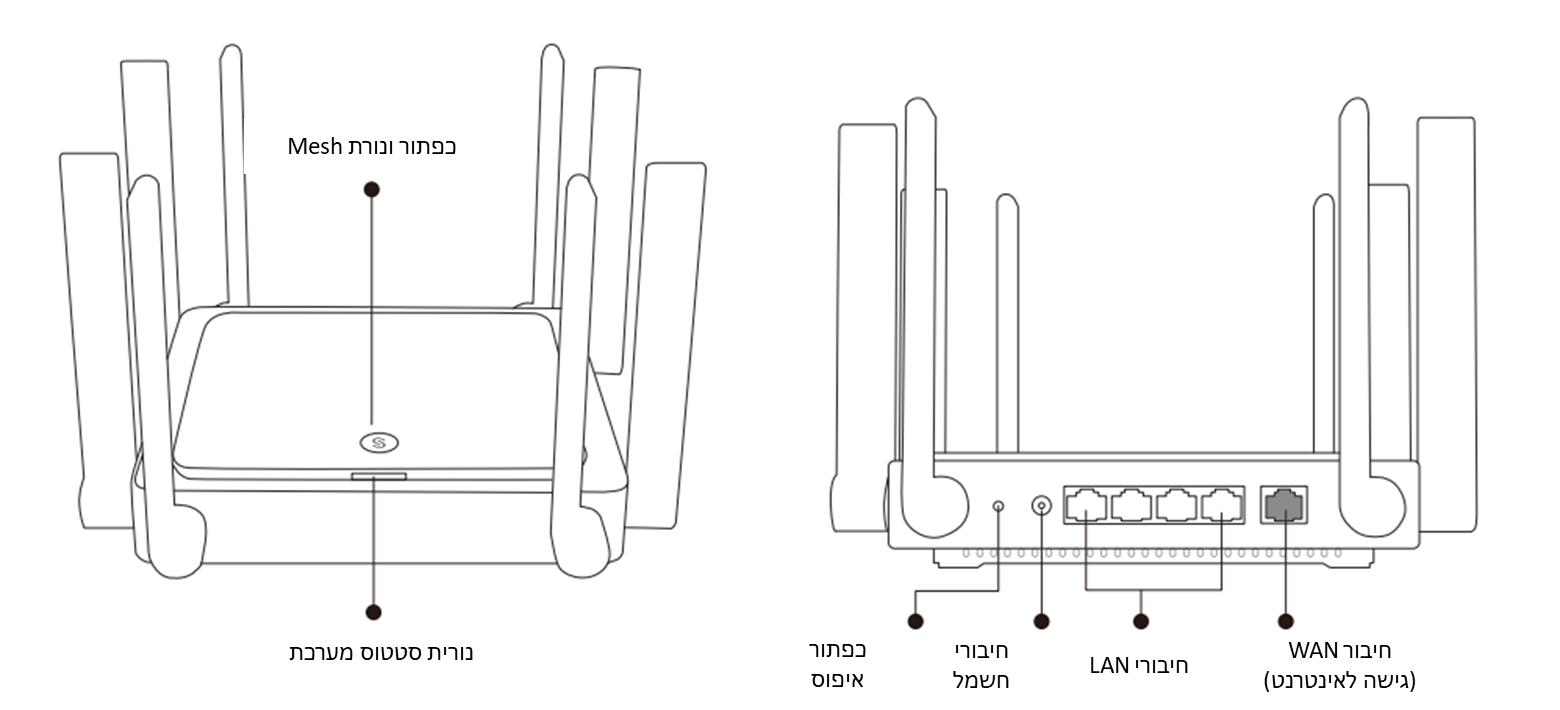 כפתור ונורת Mesh

נורית סטטוס מערכת

כפתור
איפוס

חיבורי
חשמל

חיבורי LAN

חיבור WAN
(גישה לאינטרנט)